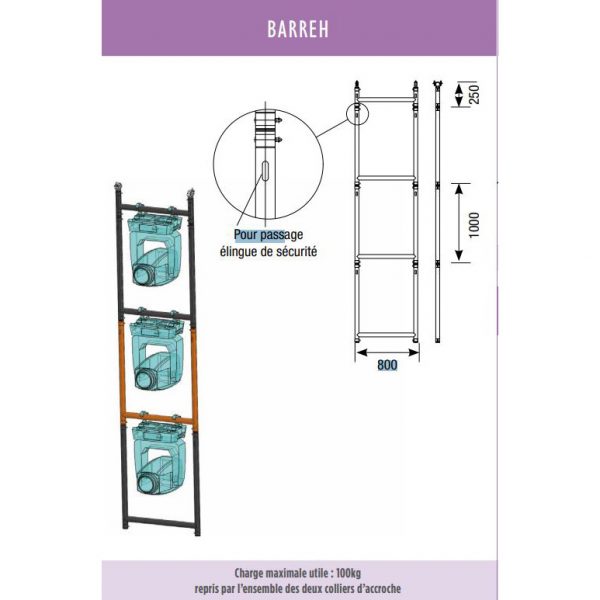 BARREH

Pour passage élingue de sécurité

250

1000

800

Charge maximale utile : 100kg
repris par l'ensemble des deux colliers d'accroche