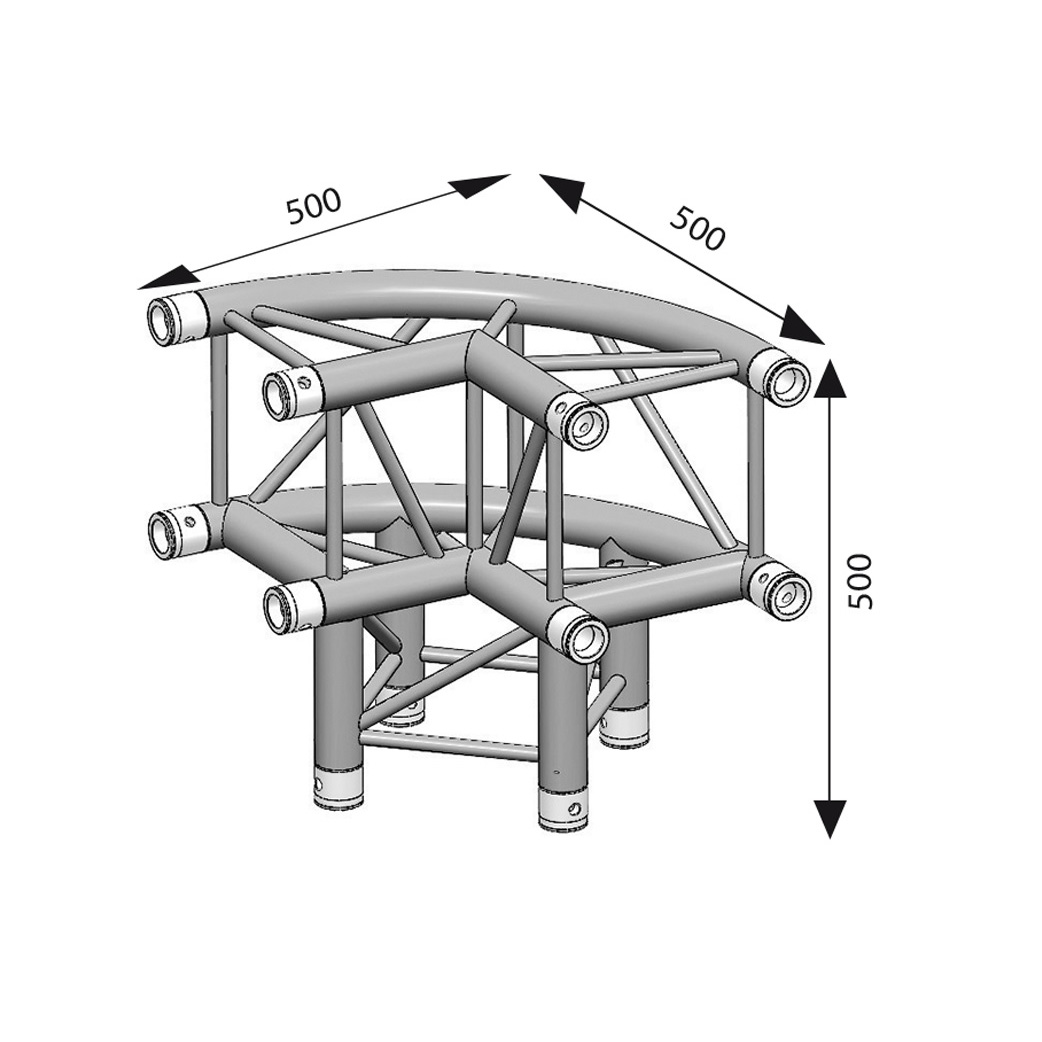 500
500
500